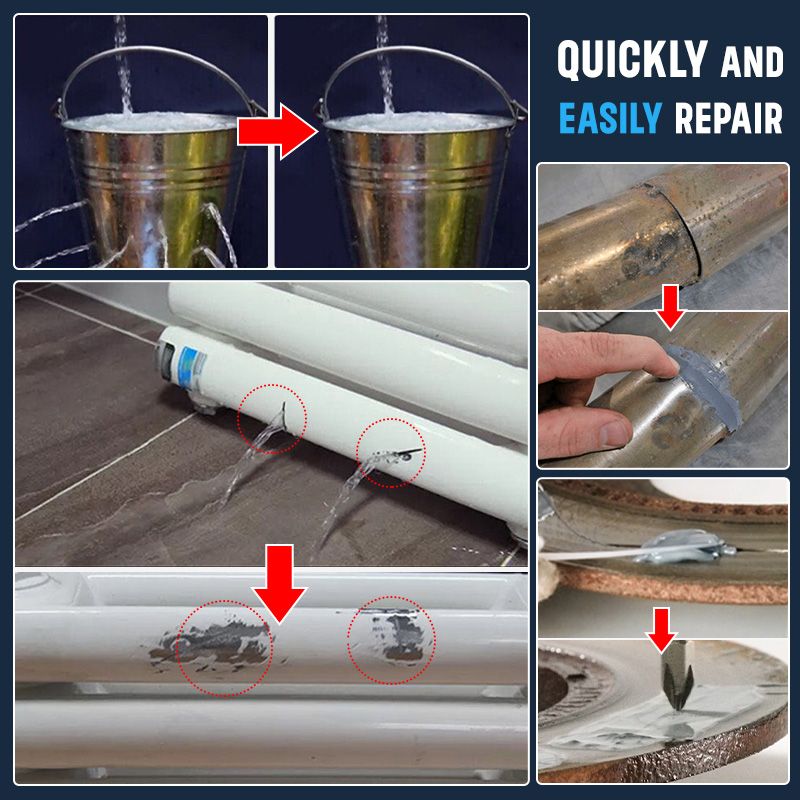 QUICKLY AND EASILY REPAIR