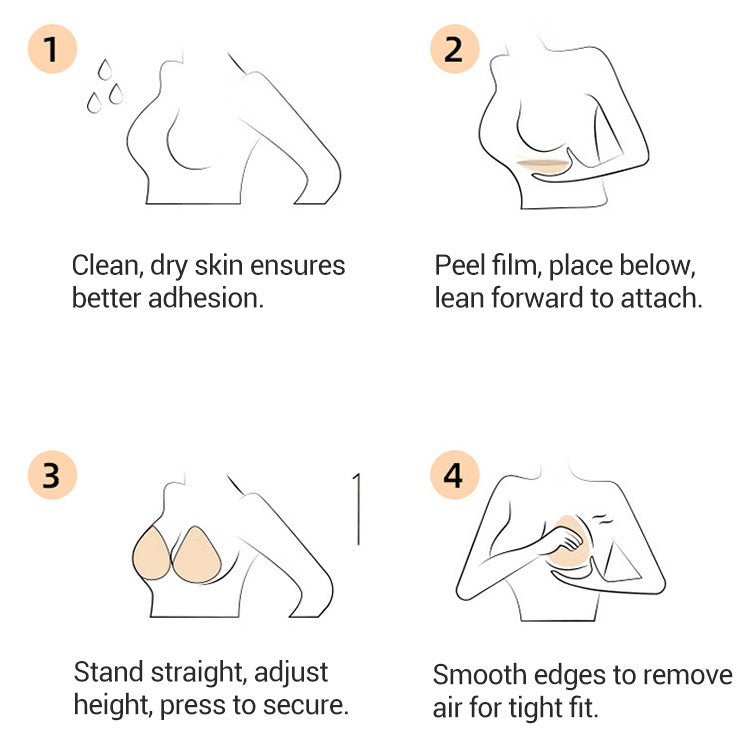 1

Clean, dry skin ensures better adhesion.

2

Peel film, place below, lean forward to attach.

3

Stand straight, adjust height, press to secure.

4

Smooth edges to remove air for tight fit.