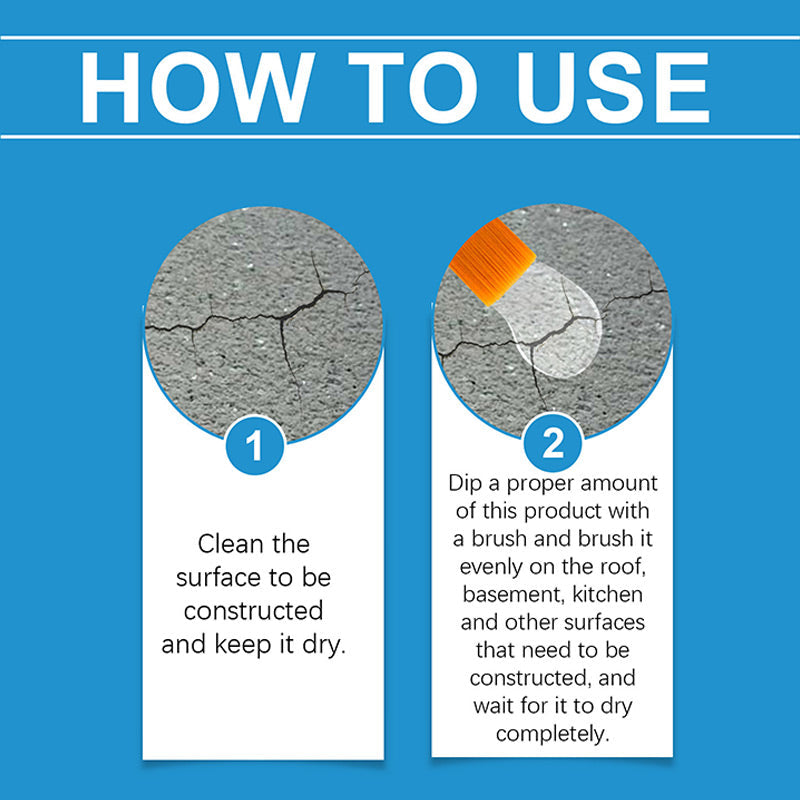 HOW TO USE

1

Clean the surface to be constructed and keep it dry.

2

Dip a proper amount of this product with a brush and brush it evenly on the roof, basement, kitchen and other surfaces that need to be constructed, and wait for it to dry completely.