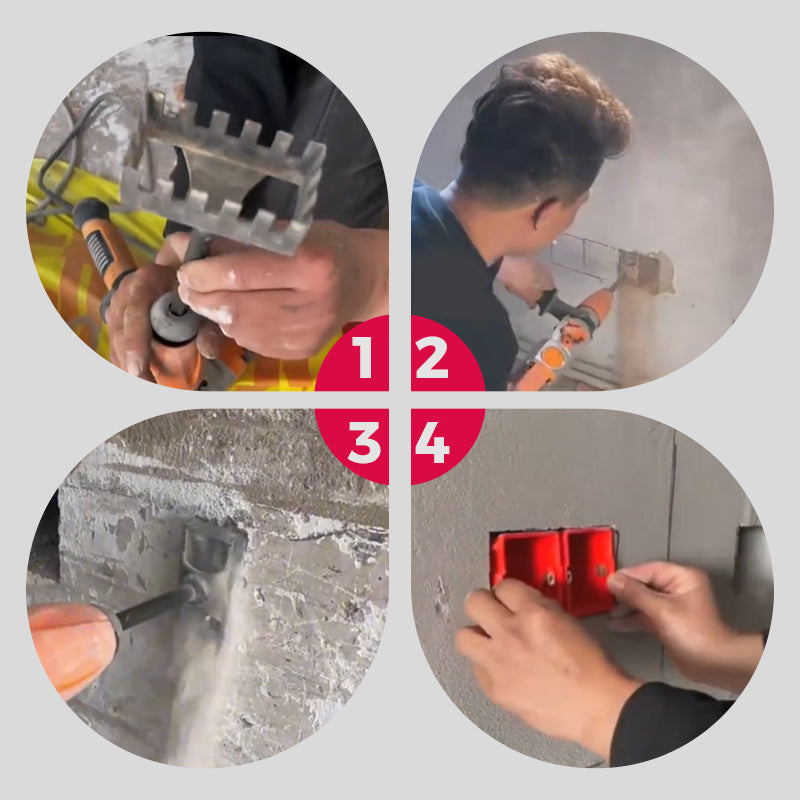 1 2
3 4