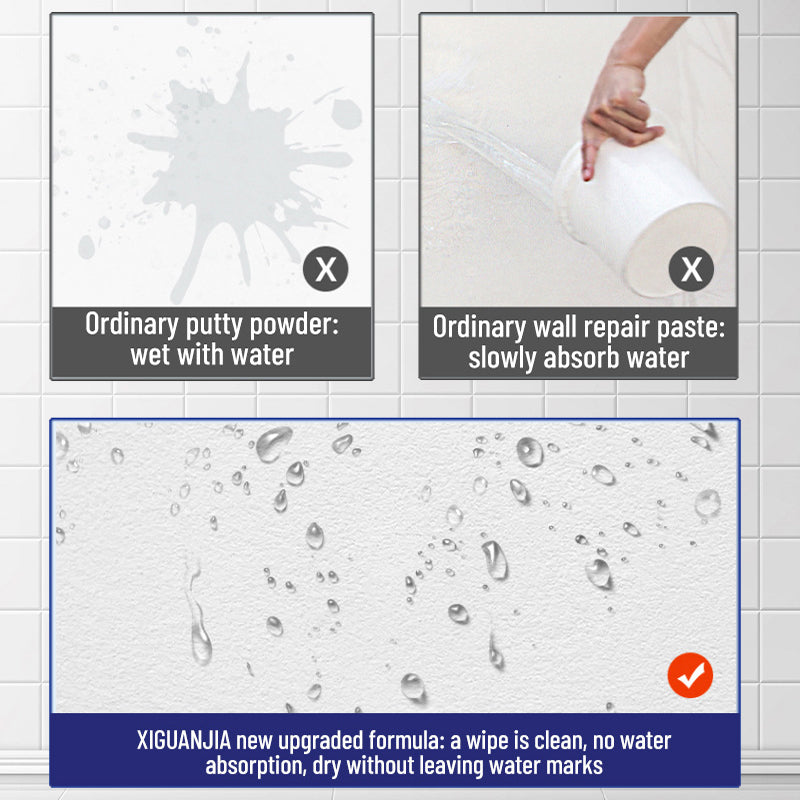 X

Ordinary putty powder: wet with water

X

Ordinary wall repair paste: slowly absorb water

XIGUANJIA new upgraded formula: a wipe is clean, no water absorption, dry without leaving water marks