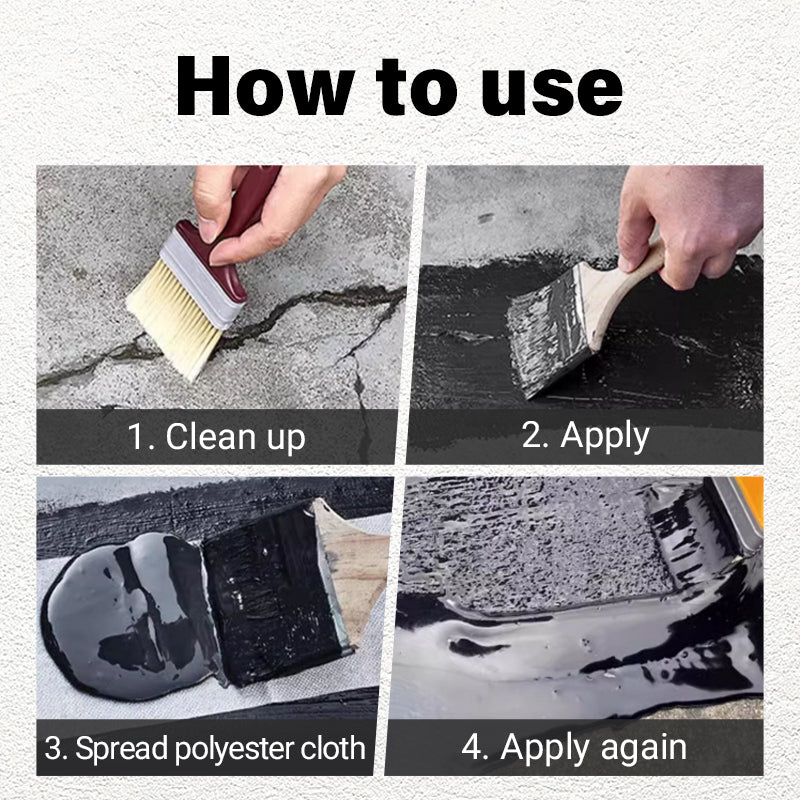 How to use

1. Clean up

2. Apply

3. Spread polyester cloth

4. Apply again