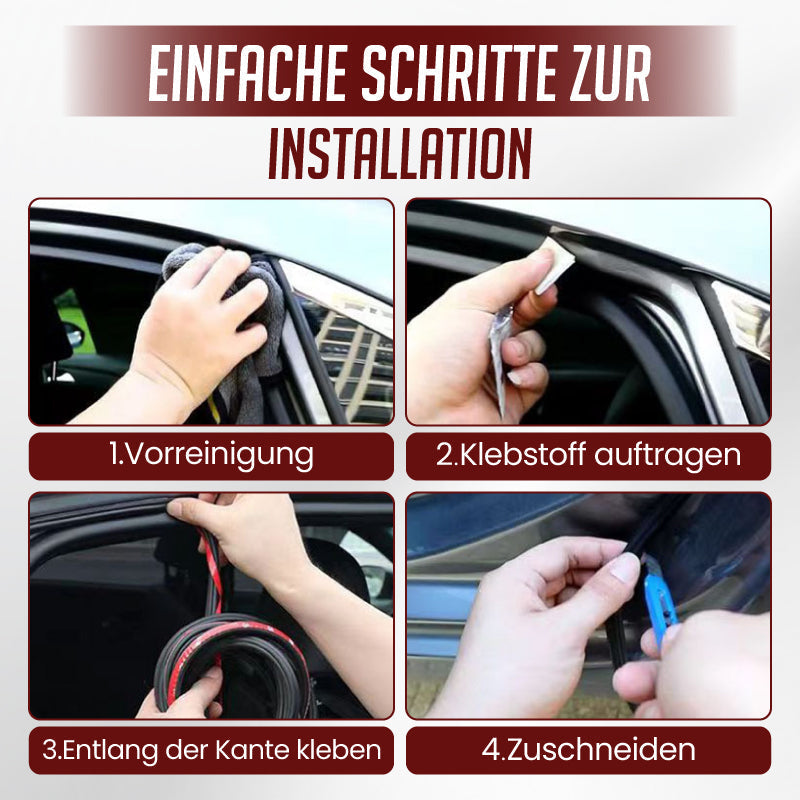 EINFACHE SCHRITTE ZUR INSTALLATION

1.Vorreinigung

2.Klebstoff auftragen

3.Entlang der Kante kleben

4.Zuschneiden