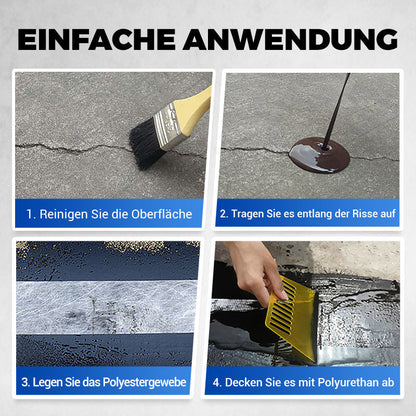 EINFACHE ANWENDUNG

1. Reinigen Sie die Oberfläche

2. Tragen Sie es entlang der Risse auf

3. Legen Sie das Polyestergewebe

4. Decken Sie es mit Polyurethan ab