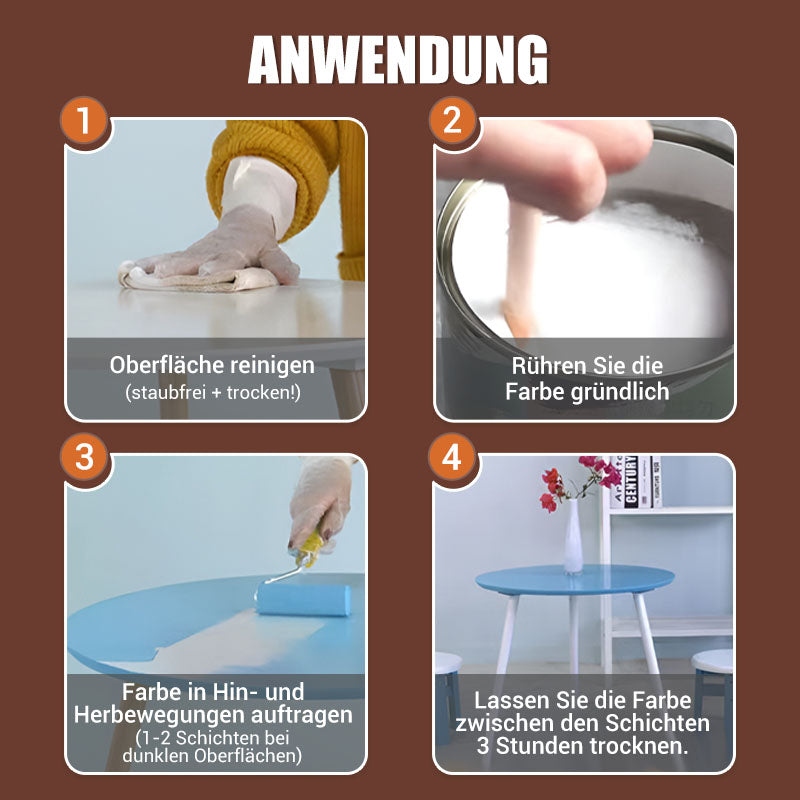 ANWENDUNG

1

Oberfläche reinigen
(staubfrei + trocken!)

2

Rühren Sie die Farbe gründlich

3

Farbe in Hin- und Herbewegungen auftragen
(1-2 Schichten bei dunklen Oberflächen)

4

CENTURY

Lassen Sie die Farbe zwischen den Schichten 3 Stunden trocknen.