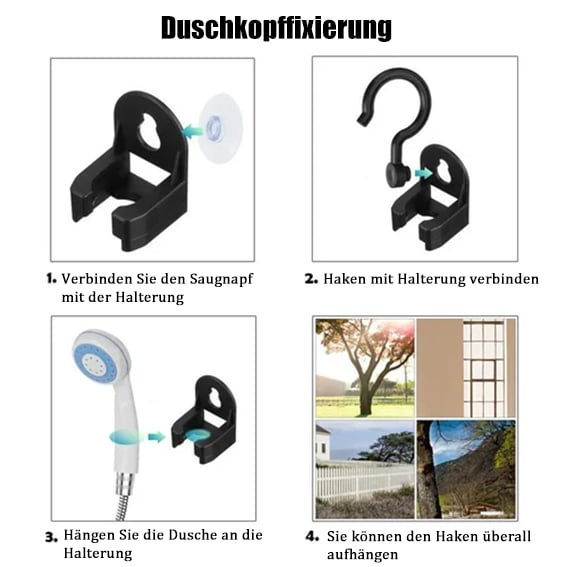 Duschkopffixierung

1. Verbinden Sie den Saugnapf mit der Halterung

2. Haken mit Halterung verbinden

3. Hängen Sie die Dusche an die Halterung

4. Sie können den Haken überall aufhängen